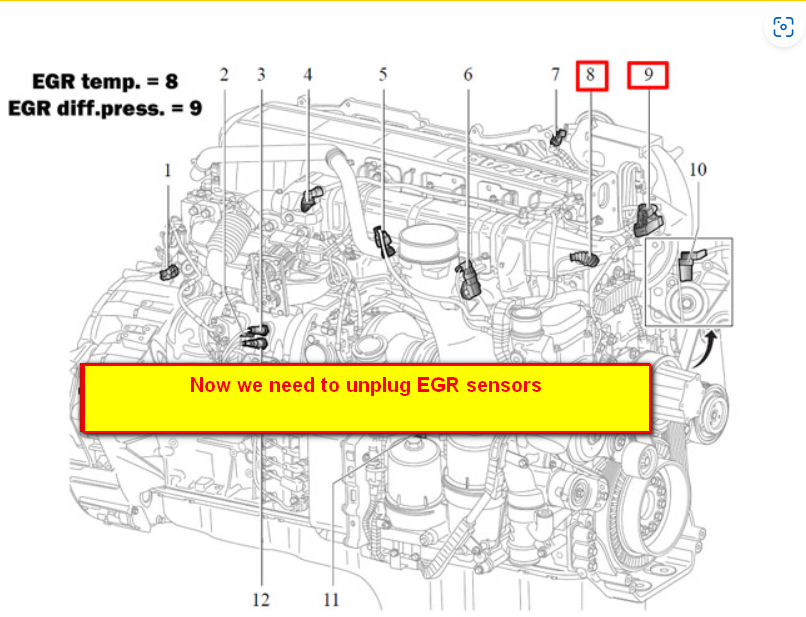 EGR temp. = 8
EGR diff.press. = 9

2 3 4 5 6 7 8 9

1

10

Now we need to unplug EGR sensors

12 11